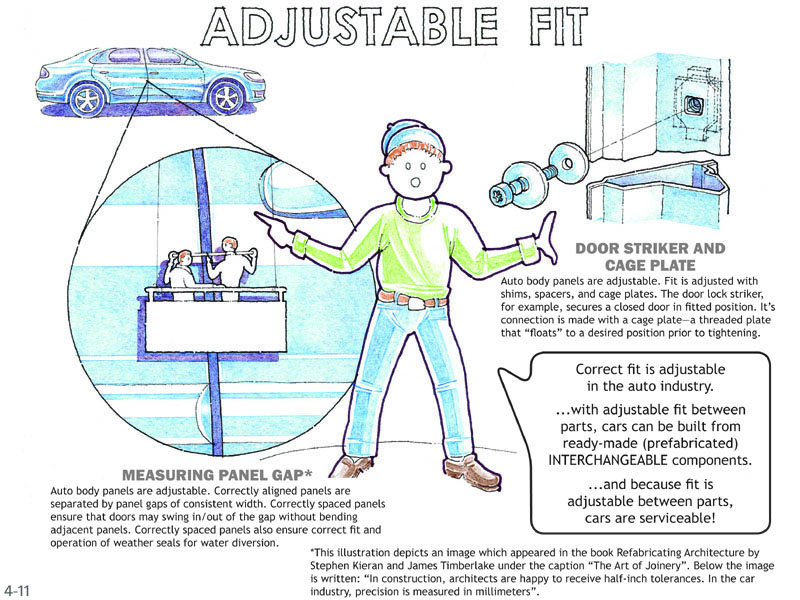 ADJUSTABLE FIT

DOOR STRIKER AND CAGE PLATE
Auto body panels are adjustable. Fit is adjusted with shims, spacers, and cage plates. The door lock striker, for example, secures a closed door in fitted position. It's connection is made with a cage plate—a threaded plate that "floats" to a desired position prior to tightening.

Correct fit is adjustable in the auto industry.

...with adjustable fit between parts, cars can be built from ready-made (prefabricated) INTERCHANGEABLE components.

...and because fit is adjustable between parts, cars are serviceable!

MEASURING PANEL GAP*
Auto body panels are adjustable. Correctly aligned panels are separated by panel gaps of consistent width. Correctly spaced panels ensure that doors may swing in/out of the gap without bending adjacent panels. Correctly spaced panels also ensure correct fit and operation of weather seals for water diversion.

*This illustration depicts an image which appeared in the book Refabricating Architecture by Stephen Kieran and James Timberlake under the caption "The Art of Joinery". Below the image is written: "In construction, architects are happy to receive half-inch tolerances. In the car industry, precision is measured in millimeters".

4-11